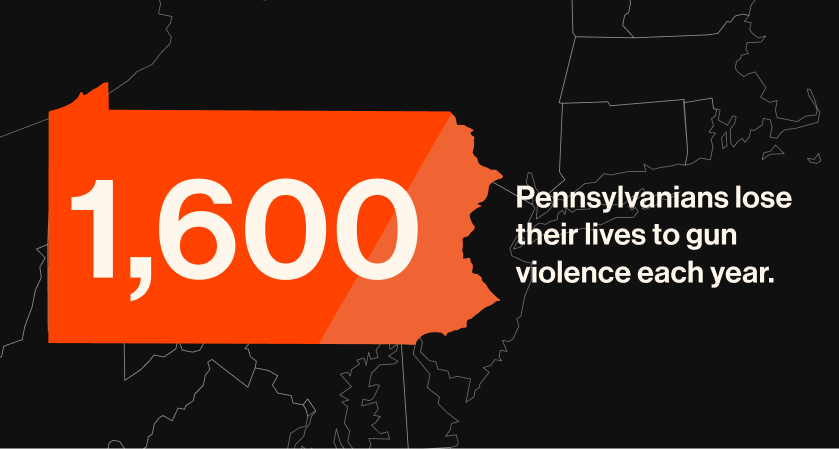 1,600

Pennsylvanians lose their lives to gun violence each year.